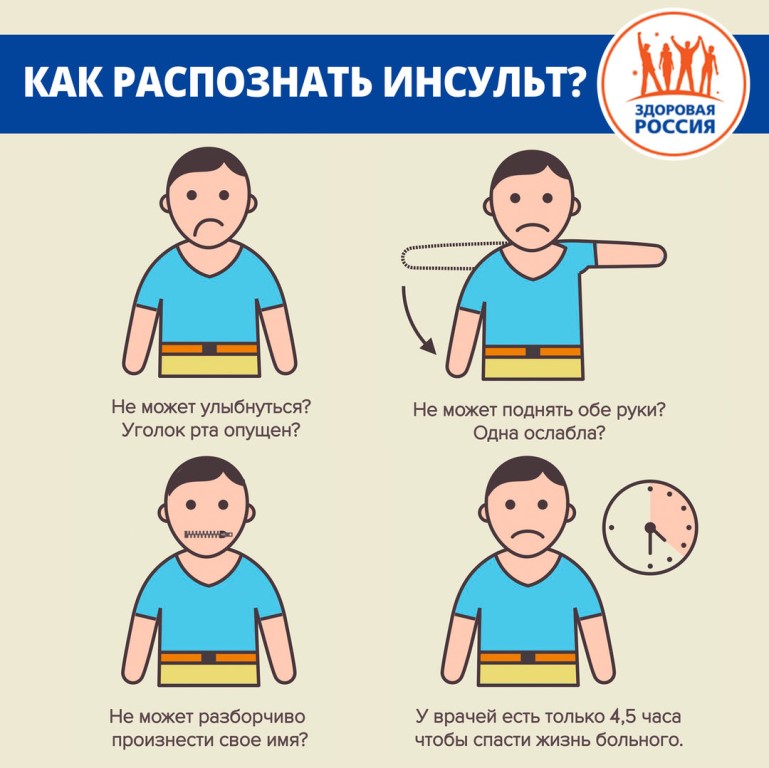 КАК РАСПОЗНАТЬ ИНСУЛЬТ?

ЗДОРОВАЯ РОССИЯ

Не может улыбнуться? Уголок рта опущен?

Не может поднять обе руки? Одна ослабла?

Не может разборчиво произнести свое имя?

У врачей есть только 4,5 часа чтобы спасти жизнь больного.